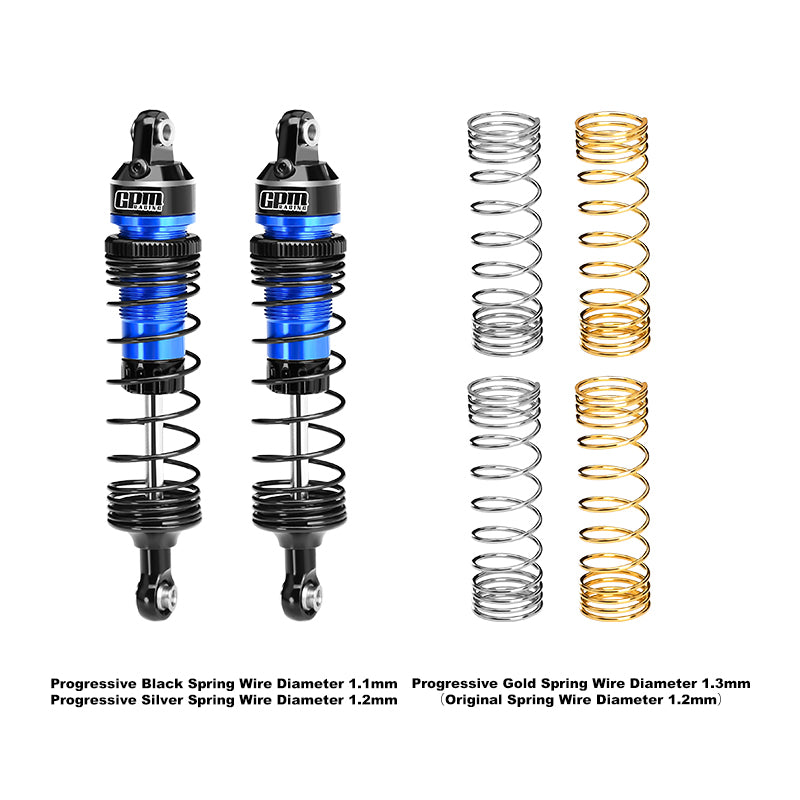 GPM RACING

GPM RACING

Progressive Black Spring Wire Diameter 1.1mm
Progressive Silver Spring Wire Diameter 1.2mm

Progressive Gold Spring Wire Diameter 1.3mm
（Original Spring Wire Diameter 1.2mm）