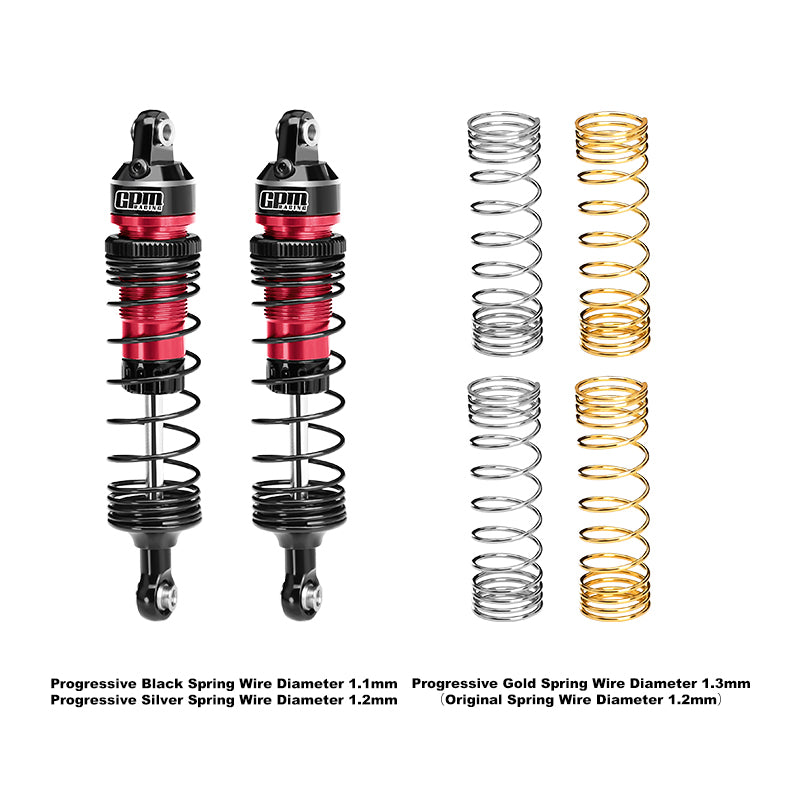 GPM RACING

GPM RACING

Progressive Black Spring Wire Diameter 1.1mm
Progressive Silver Spring Wire Diameter 1.2mm

Progressive Gold Spring Wire Diameter 1.3mm
(Original Spring Wire Diameter 1.2mm)