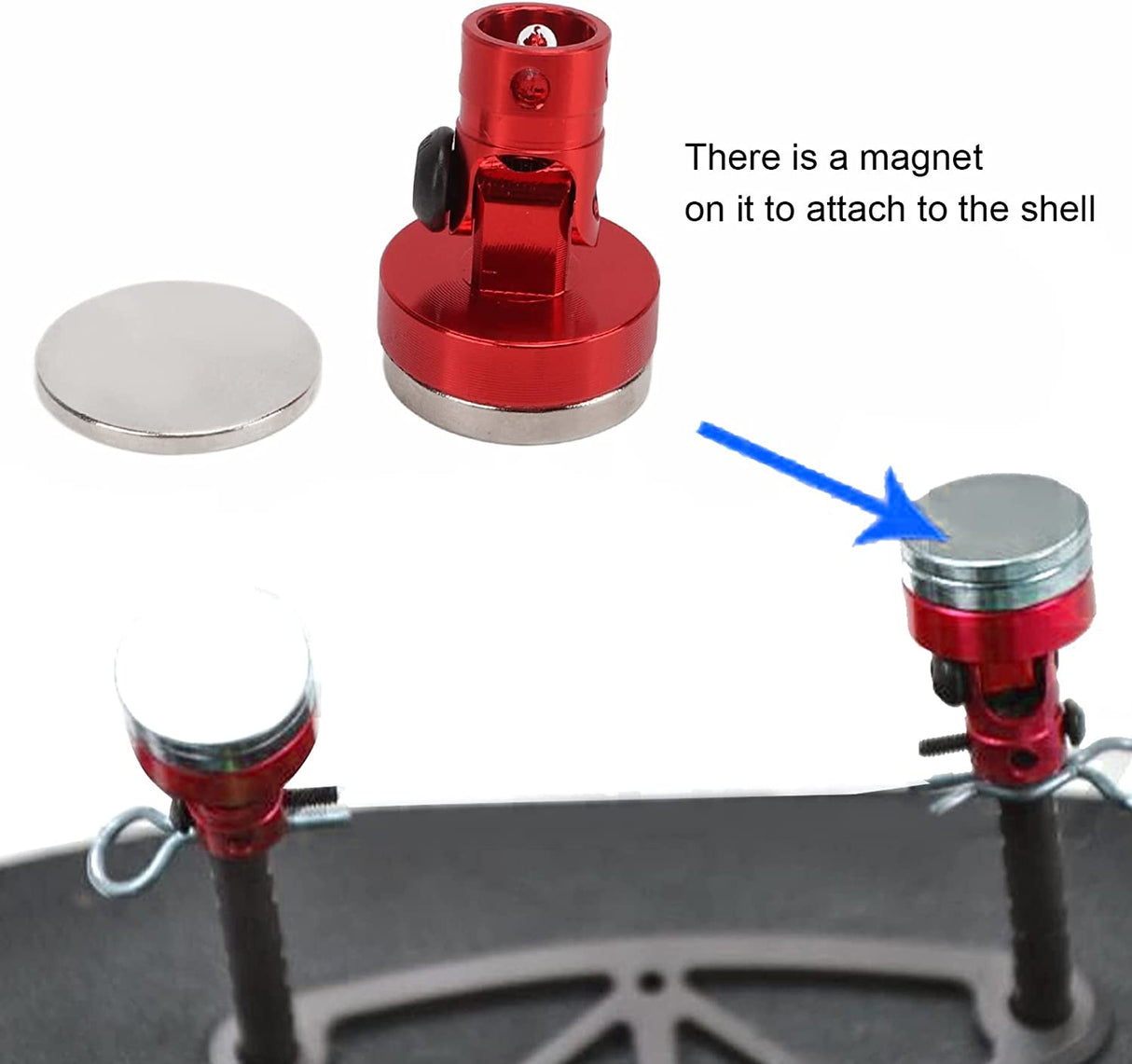 There is a magnet on it to attach to the shell