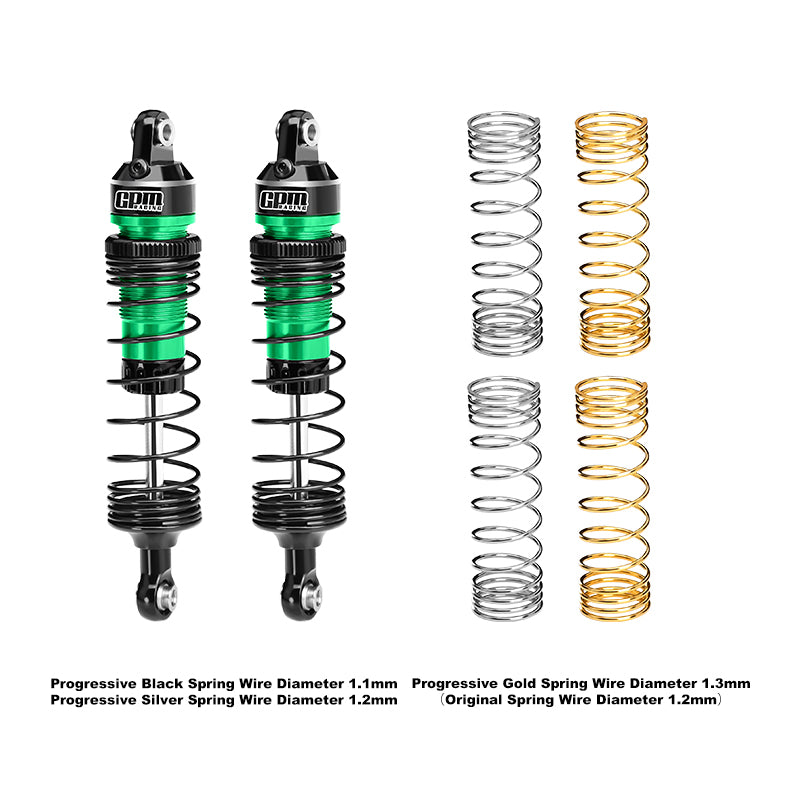 GPM RACING
GPM RACING

Progressive Black Spring Wire Diameter 1.1mm
Progressive Silver Spring Wire Diameter 1.2mm

Progressive Gold Spring Wire Diameter 1.3mm
（Original Spring Wire Diameter 1.2mm）