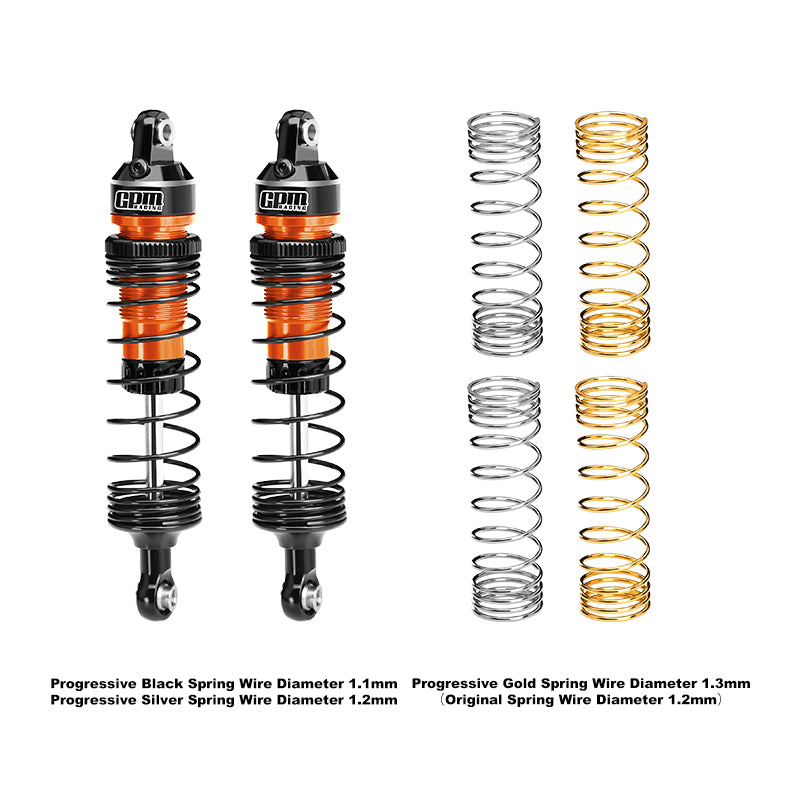 GPM RACING

GPM RACING

Progressive Black Spring Wire Diameter 1.1mm
Progressive Silver Spring Wire Diameter 1.2mm

Progressive Gold Spring Wire Diameter 1.3mm
（Original Spring Wire Diameter 1.2mm）