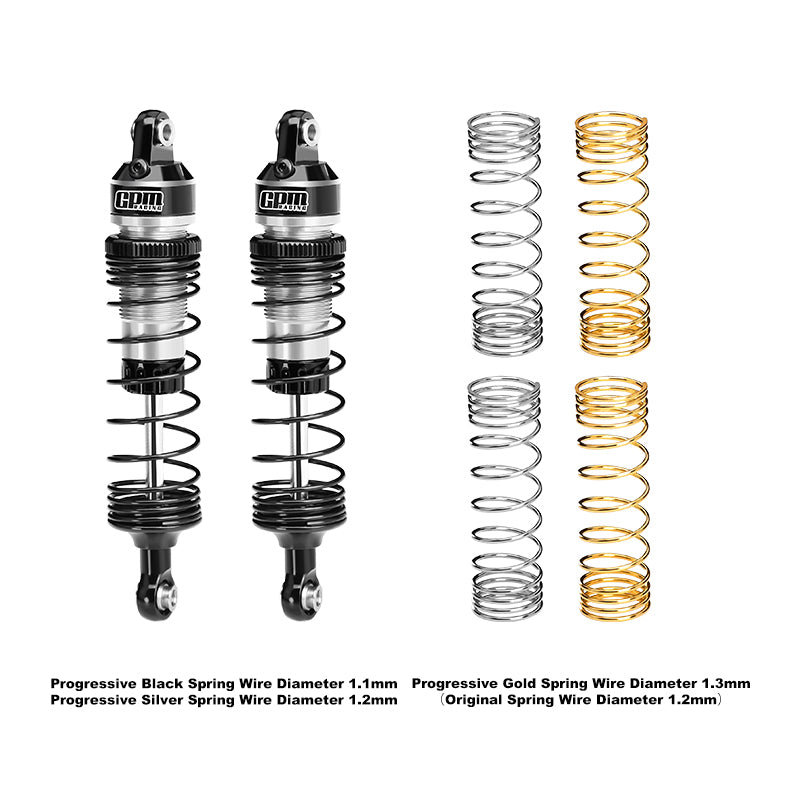 GPM RACING

GPM RACING

Progressive Black Spring Wire Diameter 1.1mm
Progressive Silver Spring Wire Diameter 1.2mm

Progressive Gold Spring Wire Diameter 1.3mm
（Original Spring Wire Diameter 1.2mm）